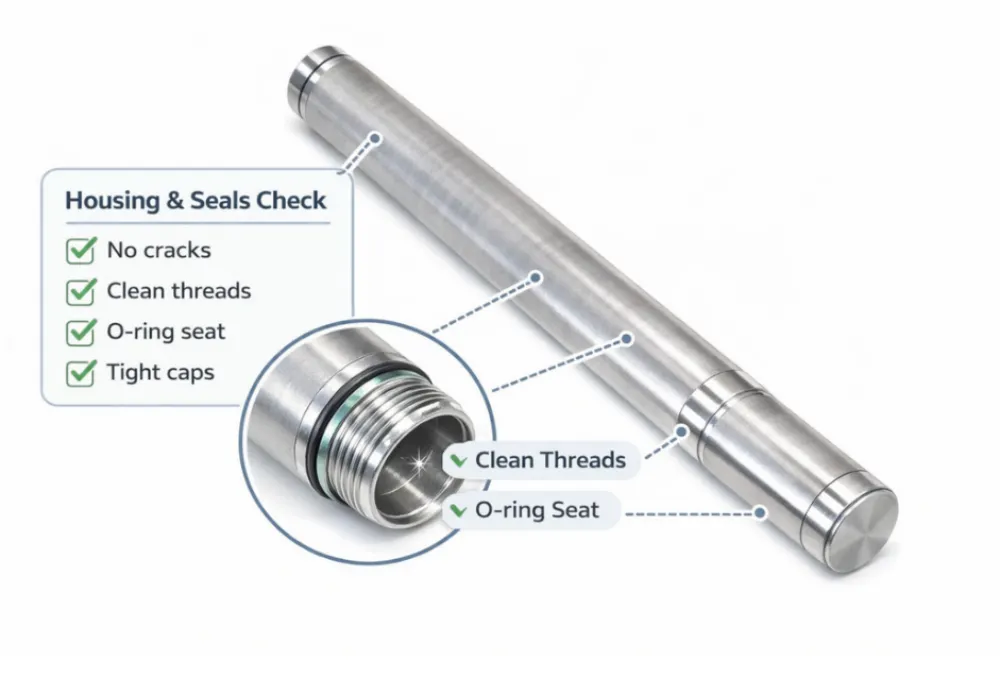 Housing & Seals Check
No cracks
Clean threads
O-ring seat
Tight caps

Clean Threads
O-ring Seat